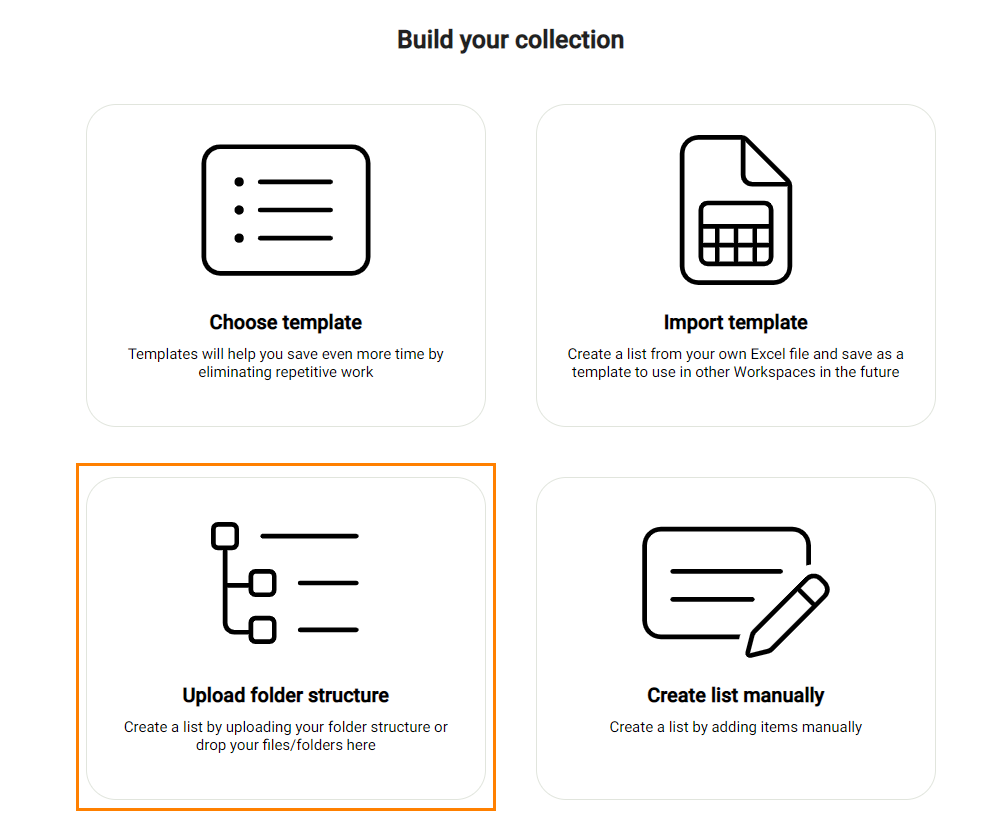 Build your collection

Choose template

Templates will help you save even more time by eliminating repetitive work

Import template

Create a list from your own Excel file and save as a template to use in other Workspaces in the future

Upload folder structure

Create a list by uploading your folder structure or drop your files/folders here

Create list manually

Create a list by adding items manually